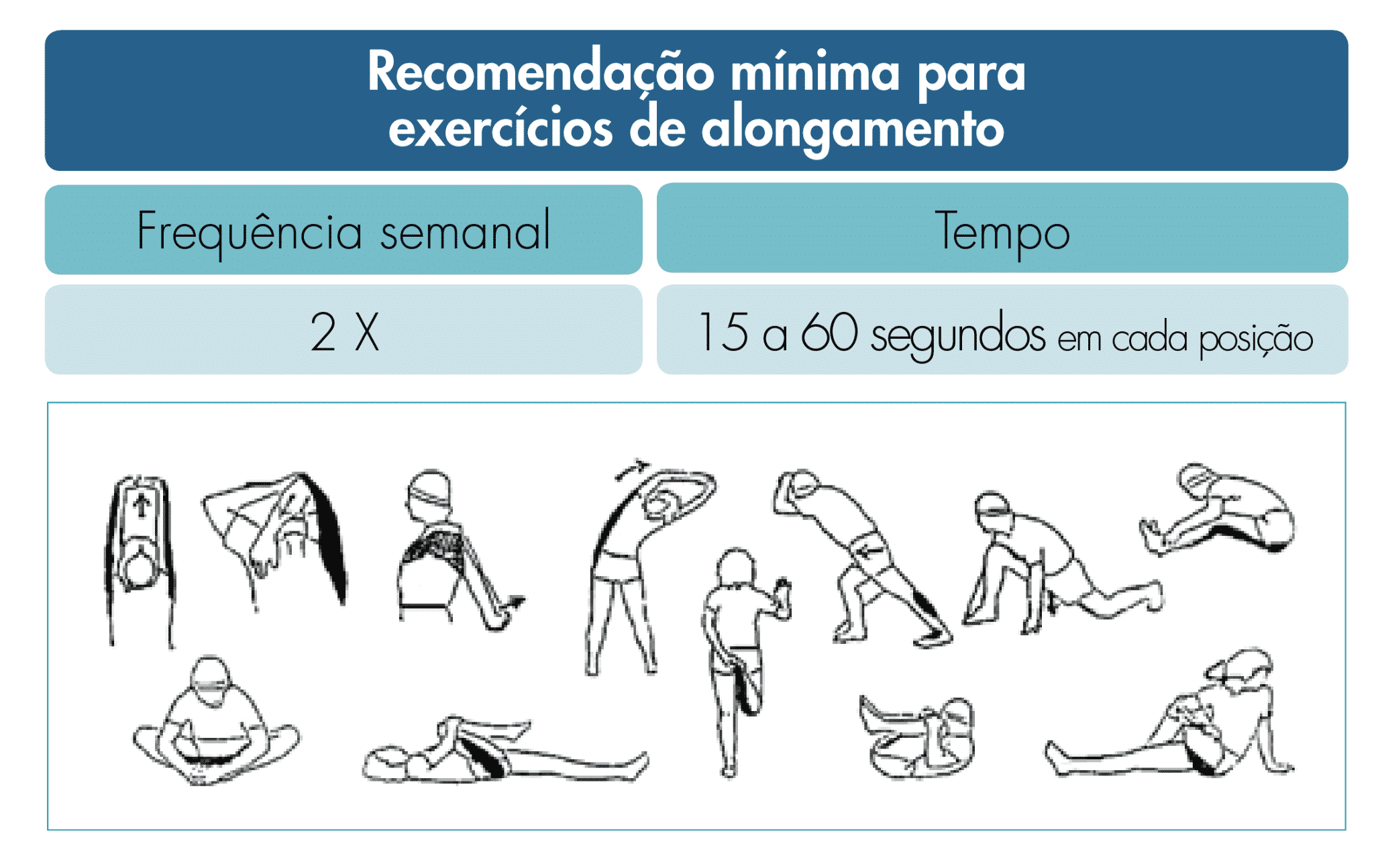 Recomendação mínima para exercícios de alongamento

| Frequência semanal | Tempo |
|---|---|
| 2 X | 15 a 60 segundos em cada posição |